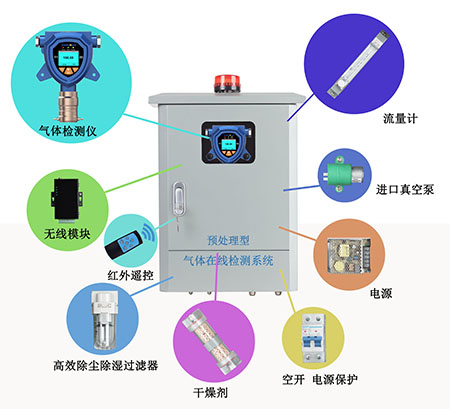 气体检测仪

流量计

进口真空泵

无线模块

红外遥控

预处理型
气体在线检测系统

电源

高效除尘除湿过滤器

干燥剂

空开 电源保护